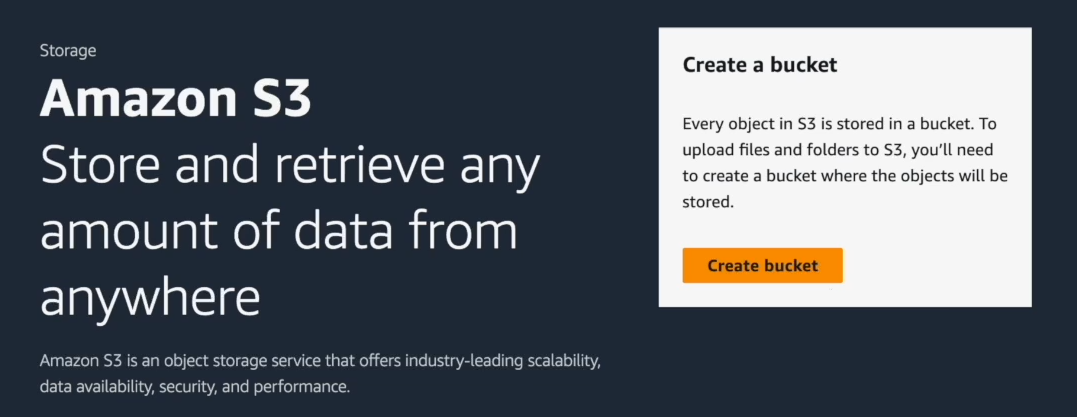 Storage

Amazon S3

Store and retrieve any amount of data from anywhere

Amazon S3 is an object storage service that offers industry-leading scalability, data availability, security, and performance.

Create a bucket

Every object in S3 is stored in a bucket. To upload files and folders to S3, you'll need to create a bucket where the objects will be stored.

Create bucket