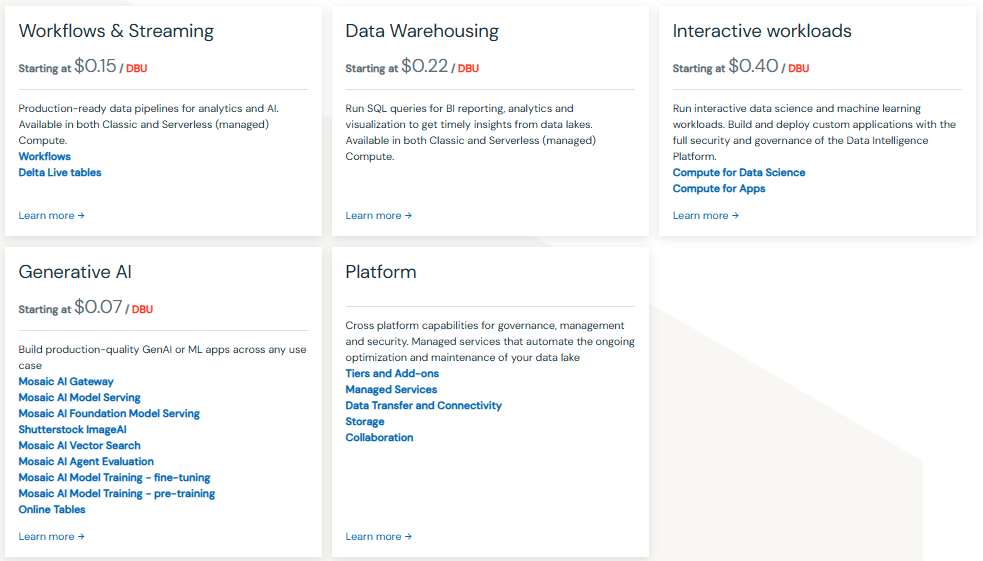 Workflows & Streaming

Starting at $0.15 / DBU

Production-ready data pipelines for analytics and AI. Available in both Classic and Serverless (managed) Compute.
Workflows
Delta Live tables

Learn more →

Data Warehousing

Starting at $0.22 / DBU

Run SQL queries for BI reporting, analytics and visualization to get timely insights from data lakes. Available in both Classic and Serverless (managed) Compute.

Learn more →

Interactive workloads

Starting at $0.40 / DBU

Run interactive data science and machine learning workloads. Build and deploy custom applications with the full security and governance of the Data Intelligence Platform.
Compute for Data Science
Compute for Apps

Learn more →

Generative AI

Starting at $0.07 / DBU

Build production-quality GenAI or ML apps across any use case
Mosaic AI Gateway
Mosaic AI Model Serving
Mosaic AI Foundation Model Serving
Shutterstock ImageAI
Mosaic AI Vector Search
Mosaic AI Agent Evaluation
Mosaic AI Model Training - fine-tuning
Mosaic AI Model Training - pre-training
Online Tables

Learn more →

Platform

Cross platform capabilities for governance, management and security. Managed services that automate the ongoing optimization and maintenance of your data lake
Tiers and Add-ons
Managed Services
Data Transfer and Connectivity
Storage
Collaboration

Learn more →