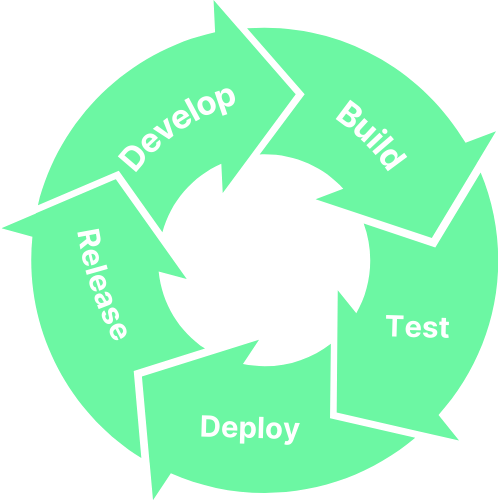 Develop
Build
Test
Deploy
Release