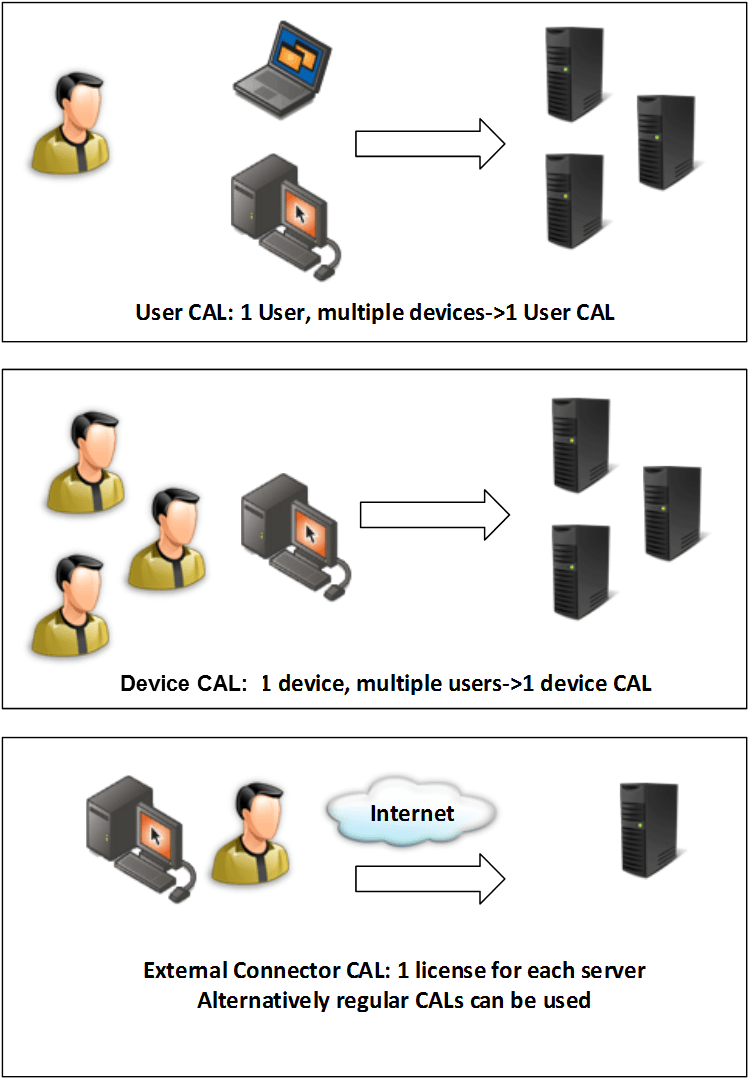 User CAL: 1 User, multiple devices->1 User CAL

Device CAL: 1 device, multiple users->1 device CAL

Internet

External Connector CAL: 1 license for each server
Alternatively regular CALs can be used